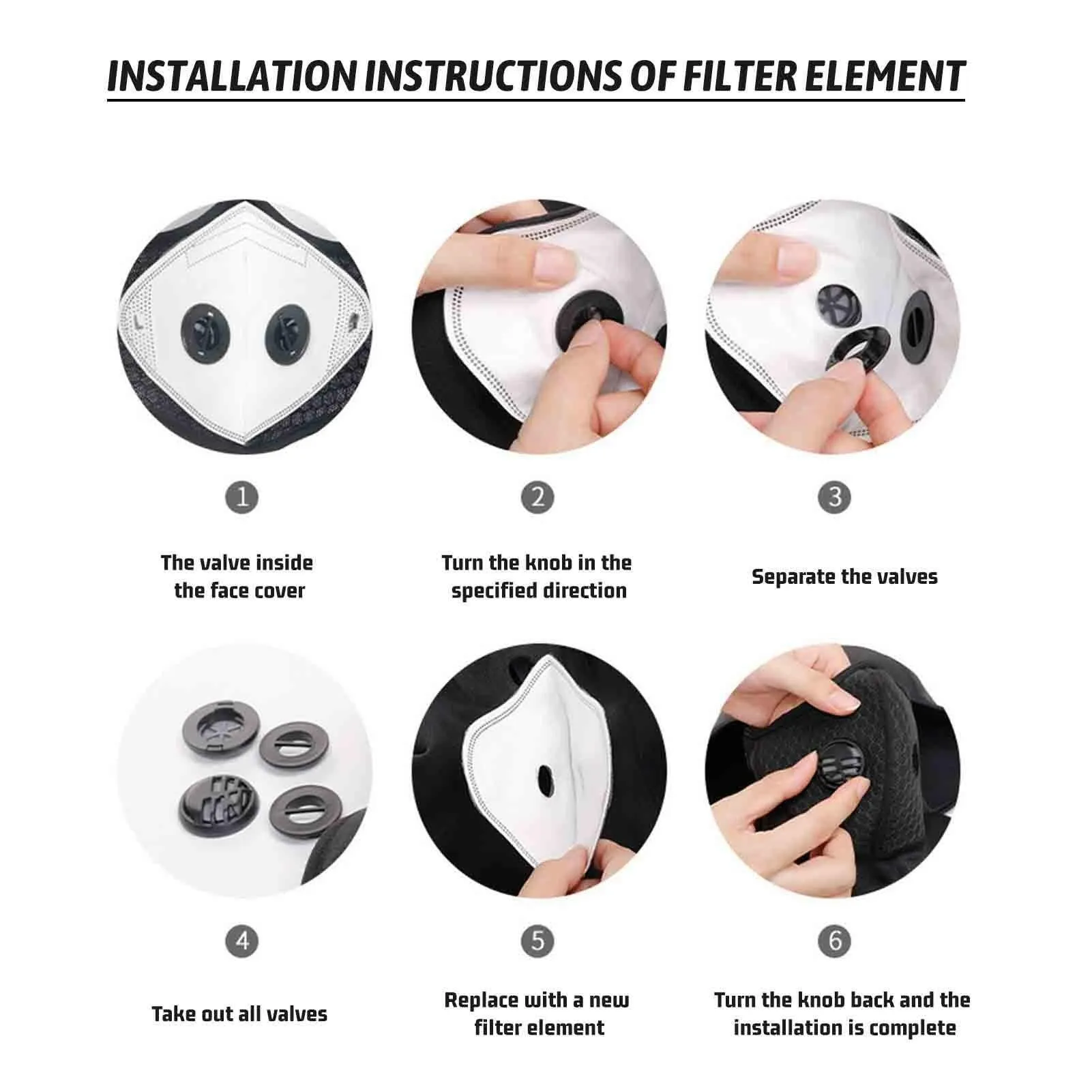 INSTALLATION INSTRUCTIONS OF FILTER ELEMENT

1

The valve inside the face cover

2

Turn the knob in the specified direction

3

Separate the valves

4

Take out all valves

5

Replace with a new filter element

6

Turn the knob back and the installation is complete